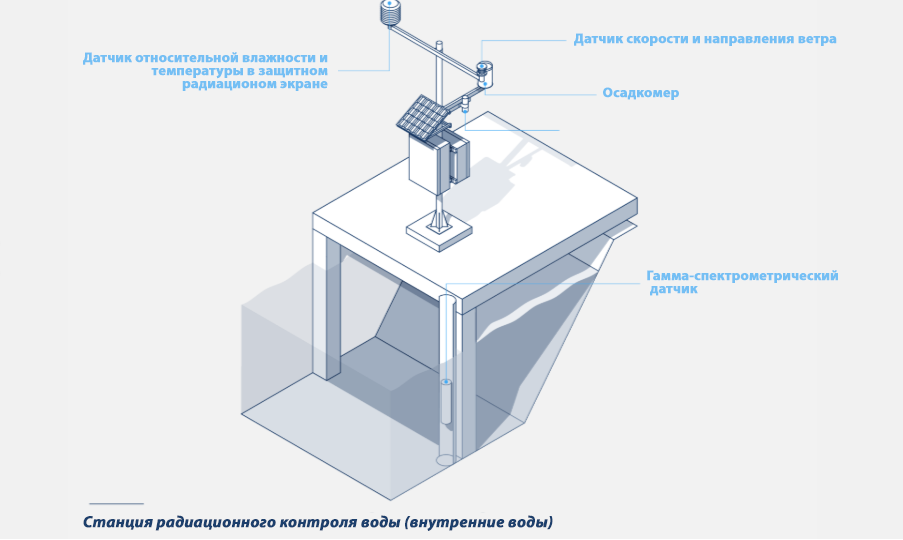 Датчик относительной влажности и температуры в защитном радиационом экране

Датчик скорости и направления ветра

Осадкомер

Гамма-спектрометрический датчик

Станция радиационного контроля воды (внутренние воды)