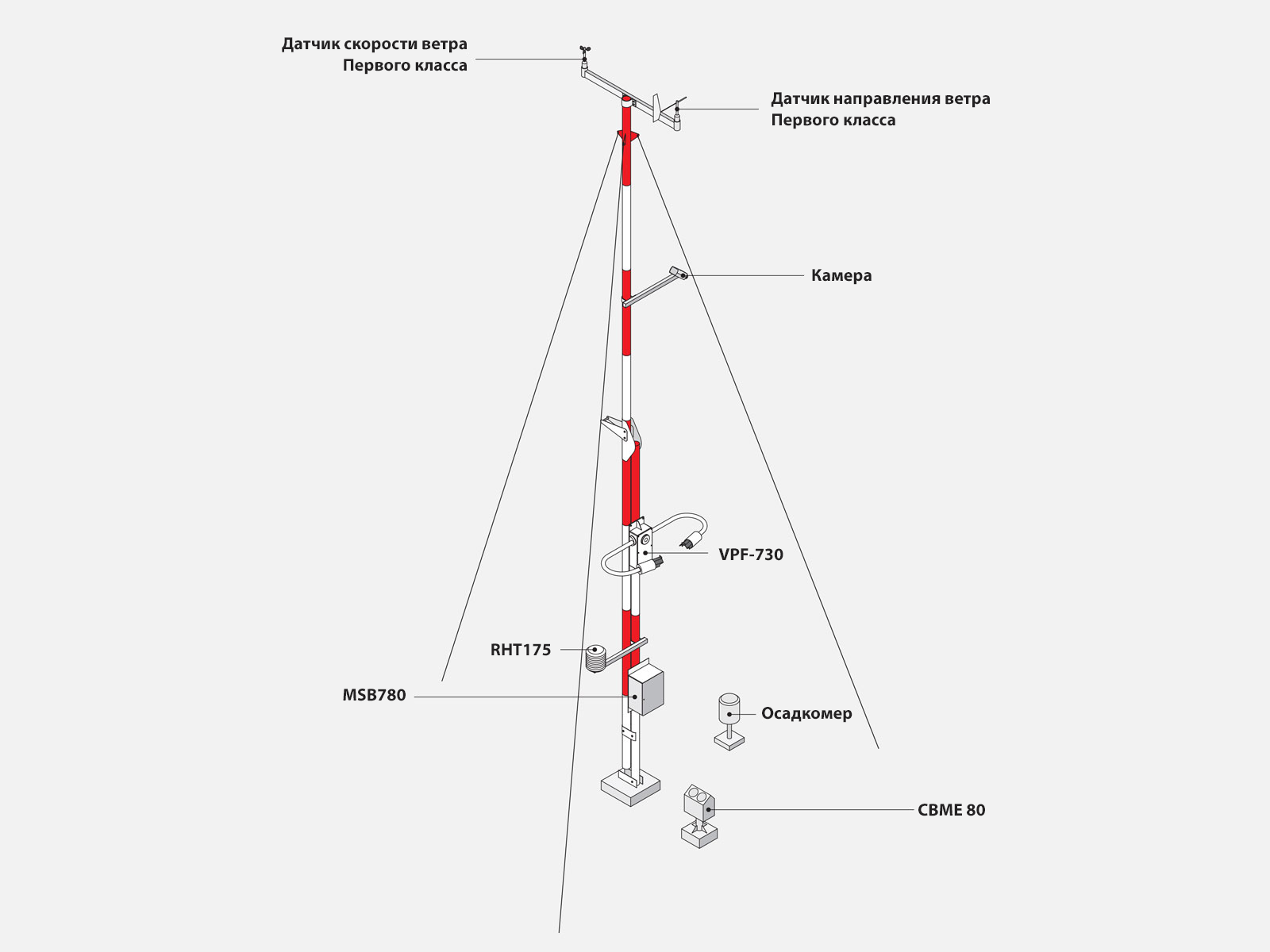 Датчик скорости ветра
Первого класса

Датчик направления ветра
Первого класса

Камера

VPF-730

RHT175

MSB780

Осадкомер

CBME 80